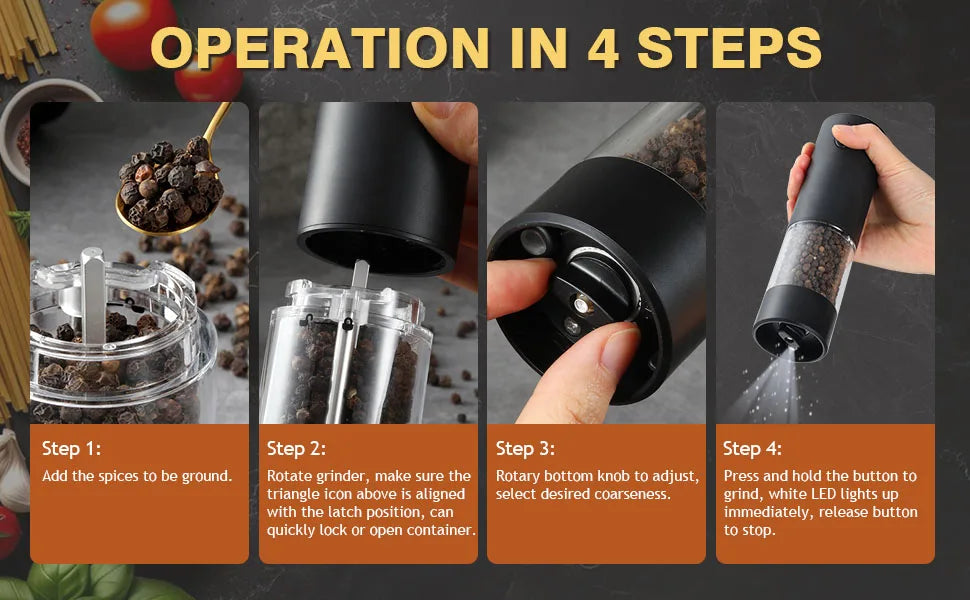 OPERATION IN 4 STEPS

Step 1:
Add the spices to be ground.

Step 2:
Rotate grinder, make sure the triangle icon above is aligned with the latch position, can quickly lock or open container.

Step 3:
Rotary bottom knob to adjust, select desired coarseness.

Step 4:
Press and hold the button to grind, white LED lights up immediately, release button to stop.